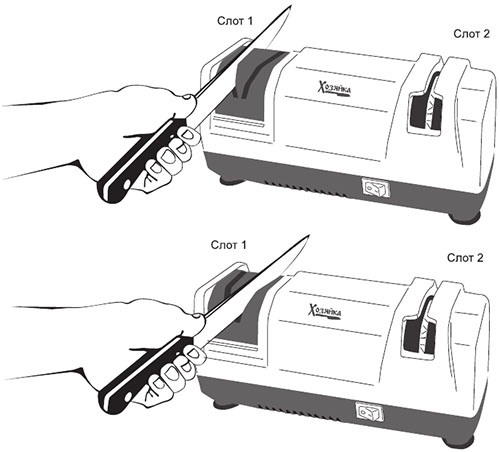 Слот 1

Слот 2

Хозяйка

Слот 1

Слот 2

Хозяйка